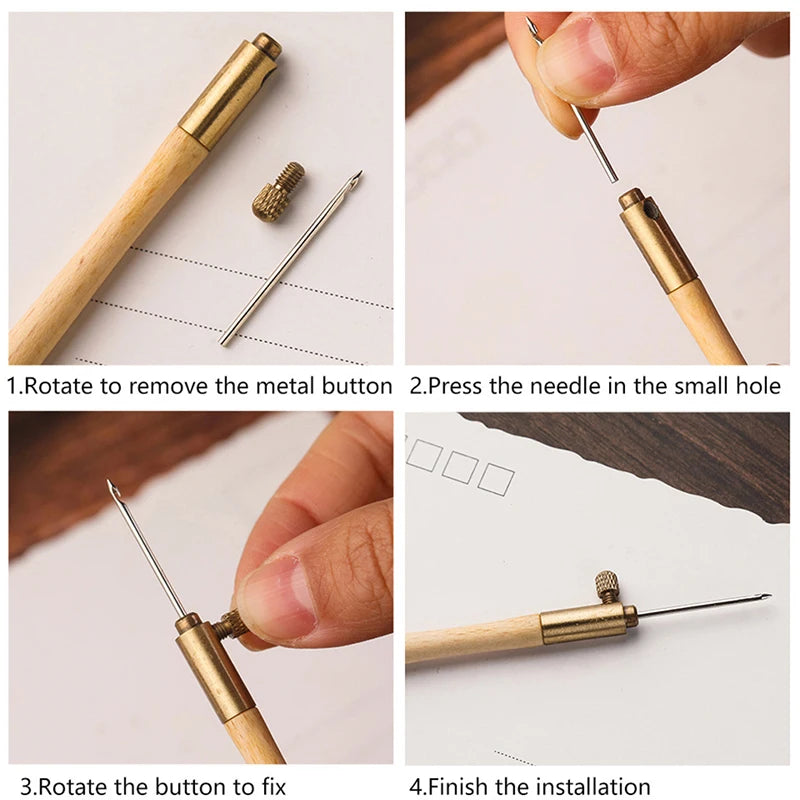 1.Rotate to remove the metal button

2.Press the needle in the small hole

3.Rotate the button to fix

4.Finish the installation