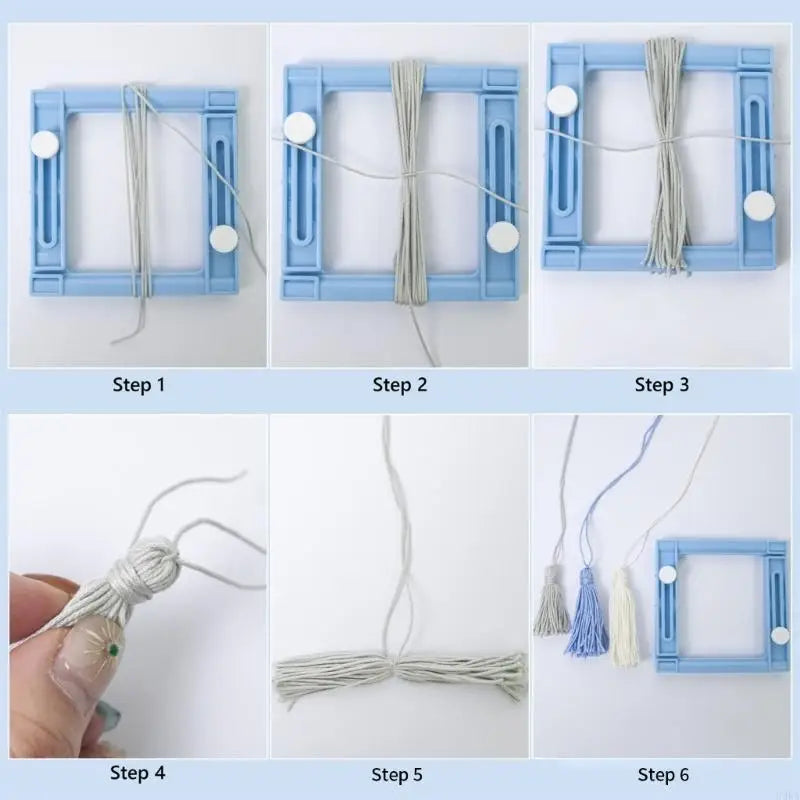 Step 1

Step 2

Step 3

Step 4

Step 5

Step 6